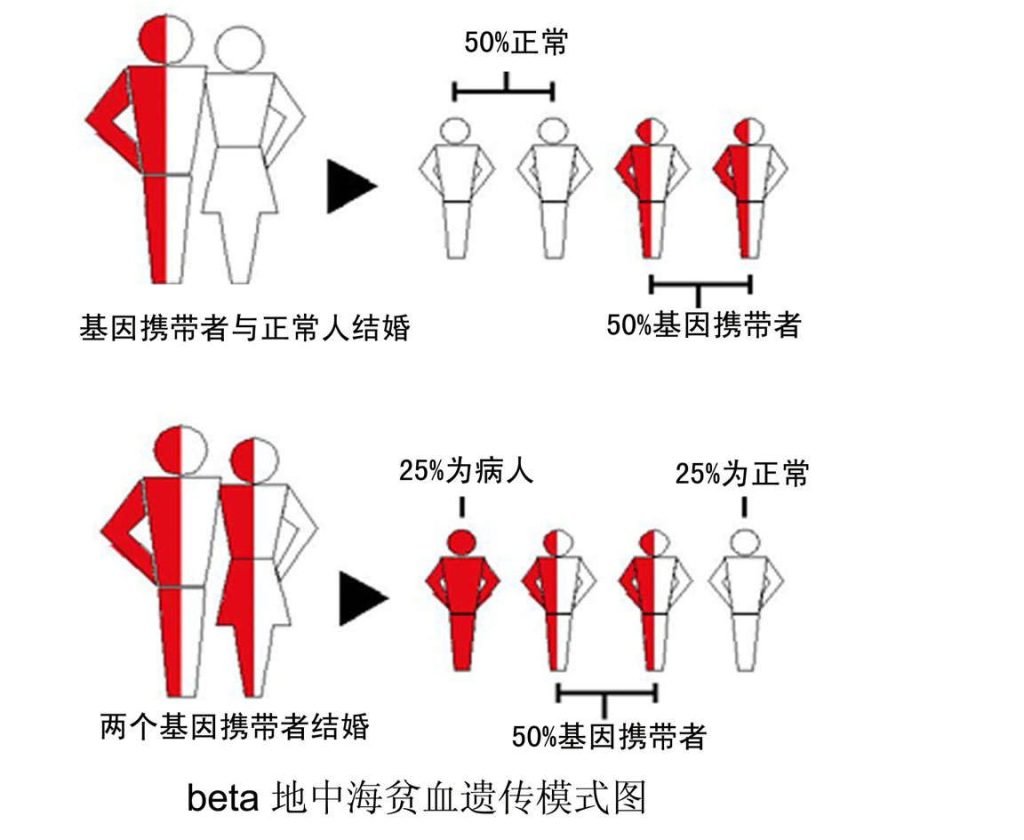 50%正常

基因携带者与正常人结婚

50%基因携带者

25%为病人

25%为正常

两个基因携带者结婚

50%基因携带者

beta 地中海贫血遗传模式图